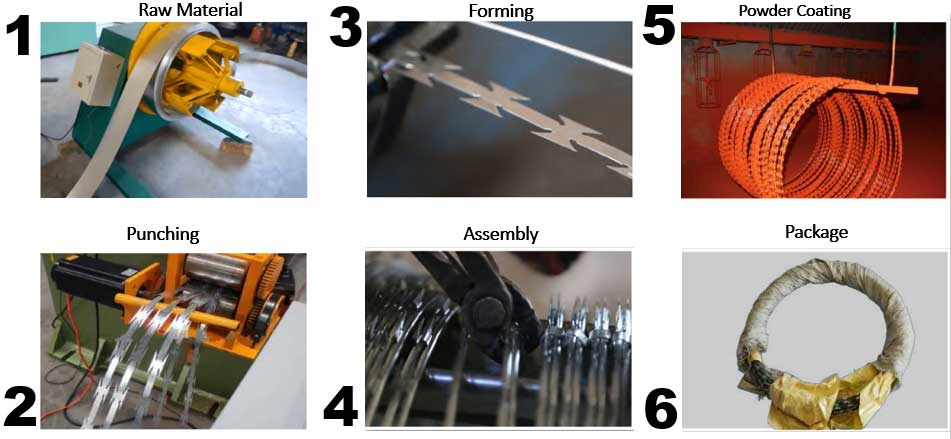 1 Raw Material

3 Forming

5 Powder Coating

Punching

2

Assembly

4

Package

6