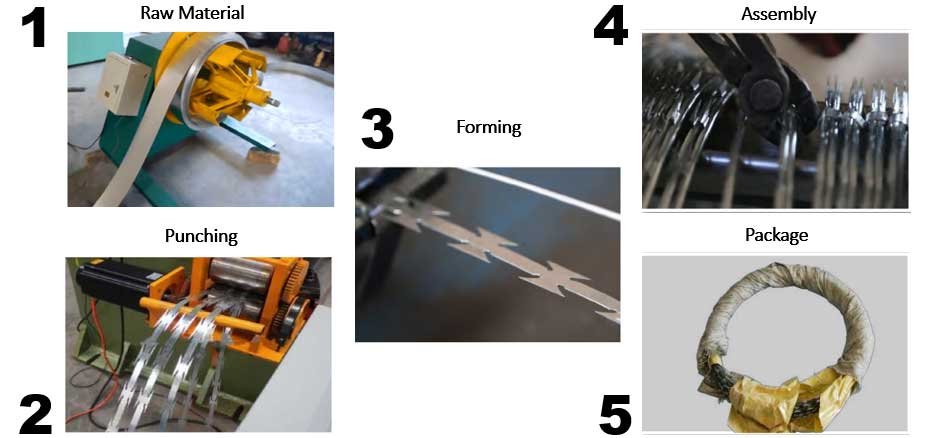 1
Raw Material

Punching

2

3
Forming

4
Assembly

Package

5